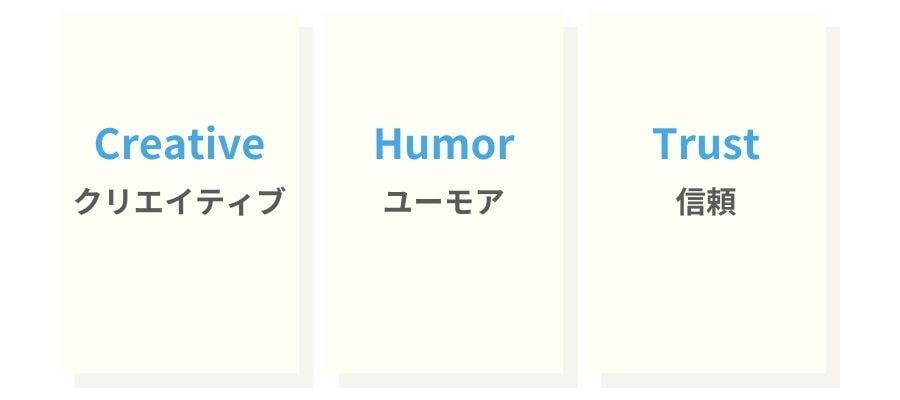 Creative
クリエイティブ

Humor
ユーモア

Trust
信頼